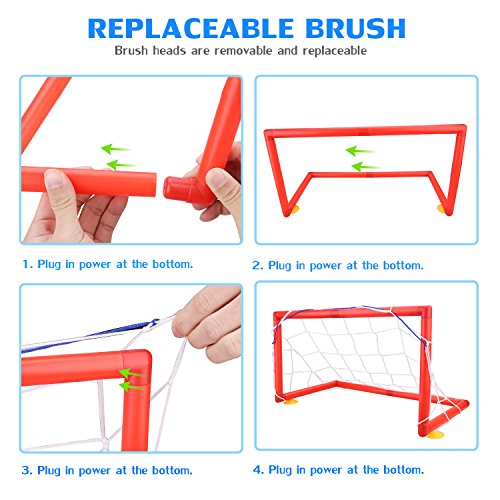 REPLACEABLE BRUSH

Brush heads are removable and replaceable

1. Plug in power at the bottom.

2. Plug in power at the bottom.

3. Plug in power at the bottom.

4. Plug in power at the bottom.