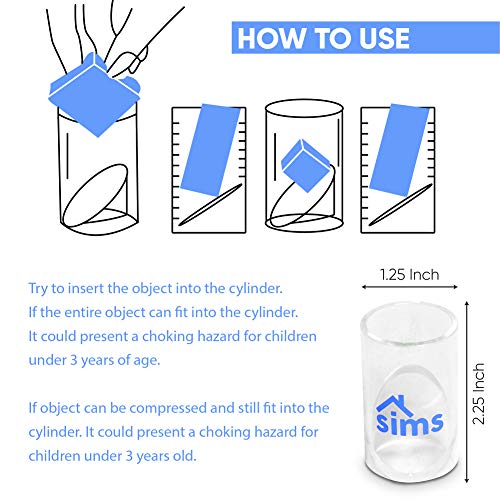 HOW TO USE

Try to insert the object into the cylinder.
If the entire object can fit into the cylinder.
It could present a choking hazard for children under 3 years of age.

If object can be compressed and still fit into the cylinder. It could present a choking hazard for children under 3 years old.

1.25 Inch

2.25 Inch

sims