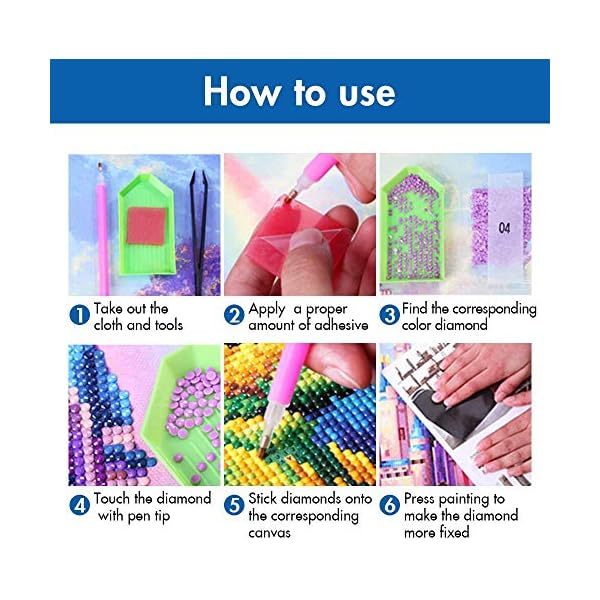 How to use

04

1 Take out the cloth and tools

2 Apply a proper amount of adhesive

3 Find the corresponding color diamond

4 Touch the diamond with pen tip

5 Stick diamonds onto the corresponding canvas

6 Press painting to make the diamond more fixed