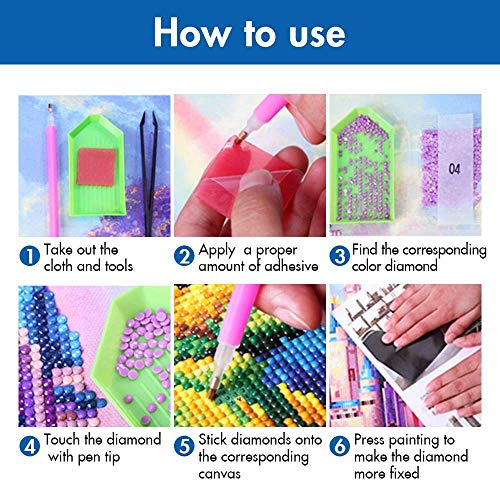 How to use

04

1 Take out the cloth and tools

2 Apply a proper amount of adhesive

3 Find the corresponding color diamond

4 Touch the diamond with pen tip

5 Stick diamonds onto the corresponding canvas

6 Press painting to make the diamond more fixed