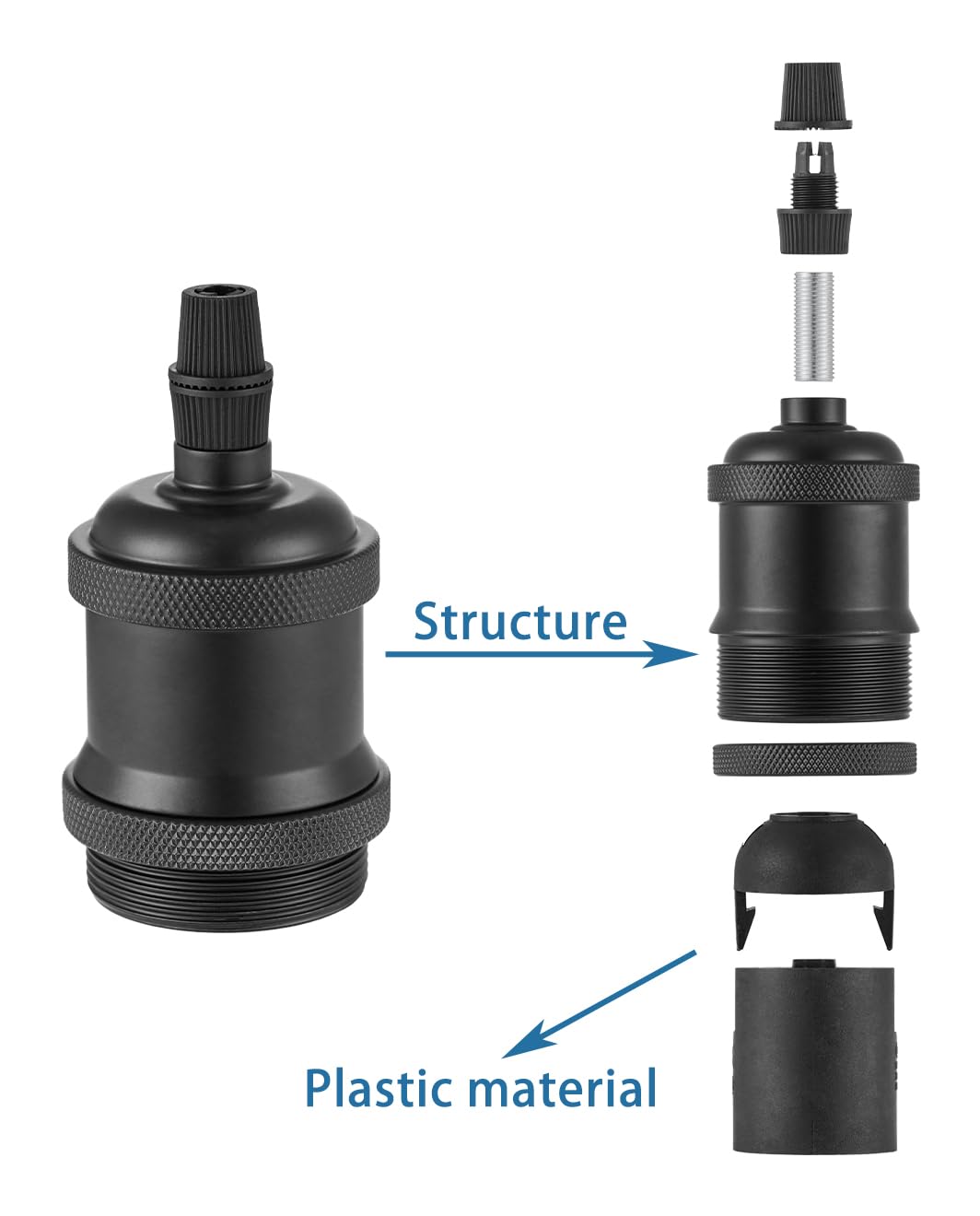 Structure

Plastic material