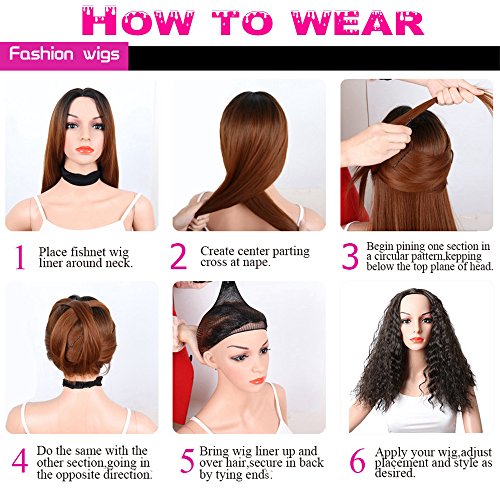 HOW TO WEAR

Fashion wigs

1 Place fishnet wig liner around neck.

2 Create center parting cross at nape.

3 Begin pining one section in a circular pattern,kepping below the top plane of head.

4 Do the same with the other section,going in the opposite direction.

5 Bring wig liner up and over hair,secure in back by tying ends.

6 Apply your wig,adjust placement and style as desired.