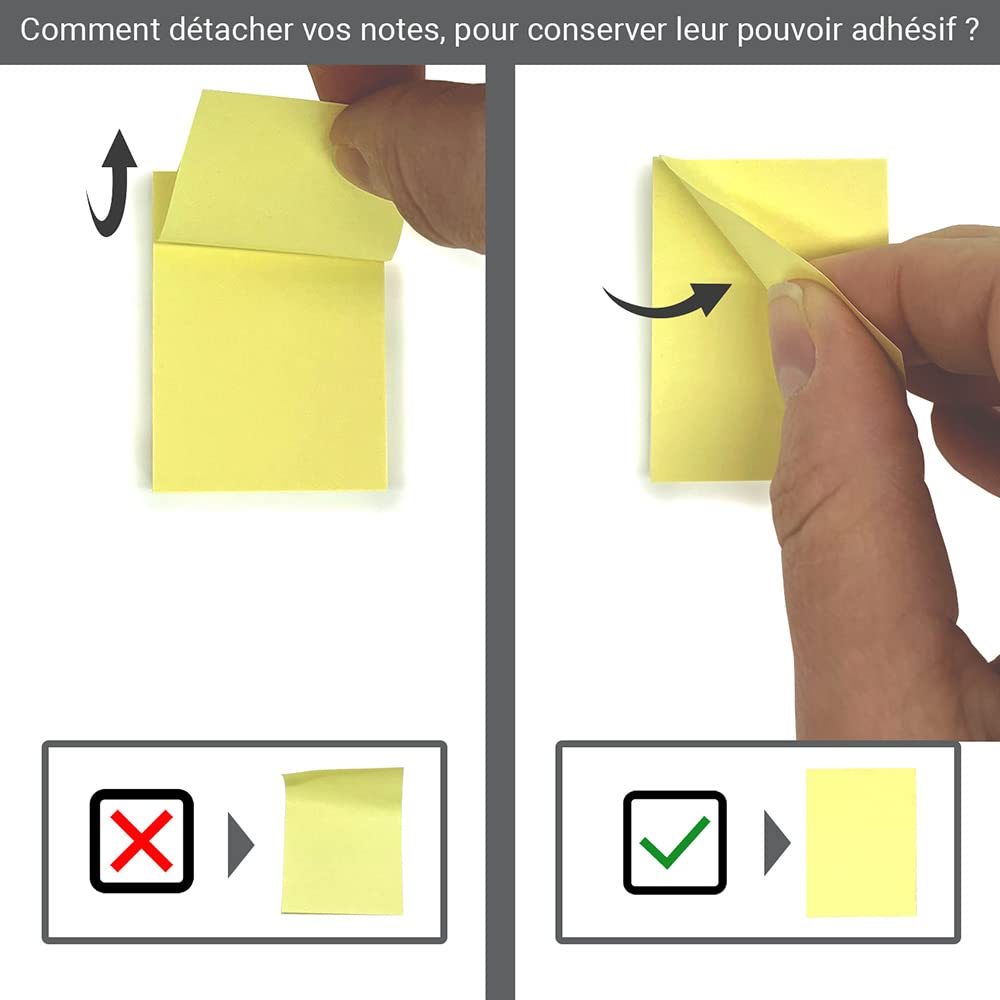 Comment détacher vos notes, pour conserver leur pouvoir adhésif ?