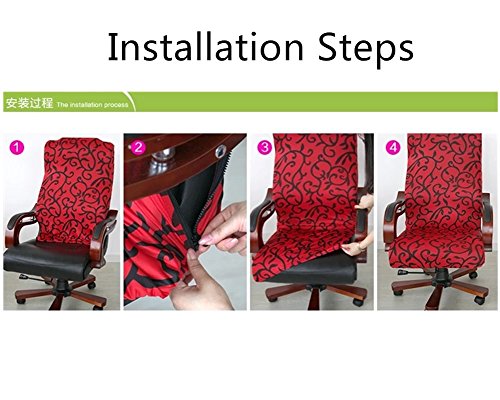 Installation Steps

安装过程 The installation process

1

2

3

4