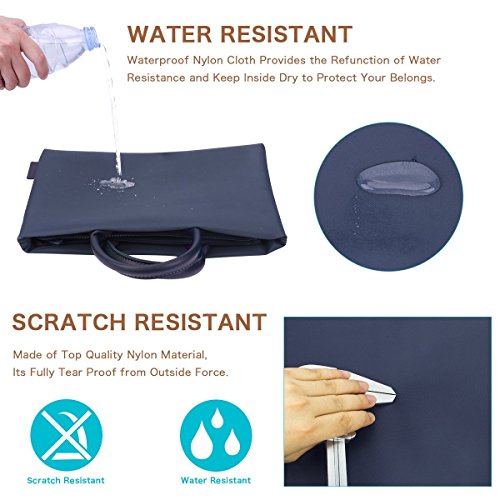 WATER RESISTANT

Waterproof Nylon Cloth Provides the Refunction of Water Resistance and Keep Inside Dry to Protect Your Belongs.

SCRATCH RESISTANT

Made of Top Quality Nylon Material, Its Fully Tear Proof from Outside Force.

Scratch Resistant

Water Resistant