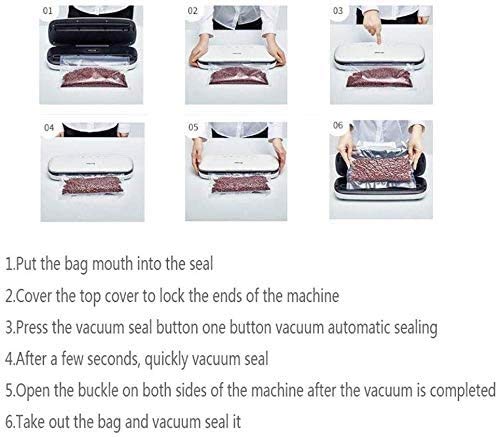 01

02

03

04

05

06

1.Put the bag mouth into the seal

2.Cover the top cover to lock the ends of the machine

3.Press the vacuum seal button one button vacuum automatic sealing

4.After a few seconds, quickly vacuum seal

5.Open the buckle on both sides of the machine after the vacuum is completed

6.Take out the bag and vacuum seal it