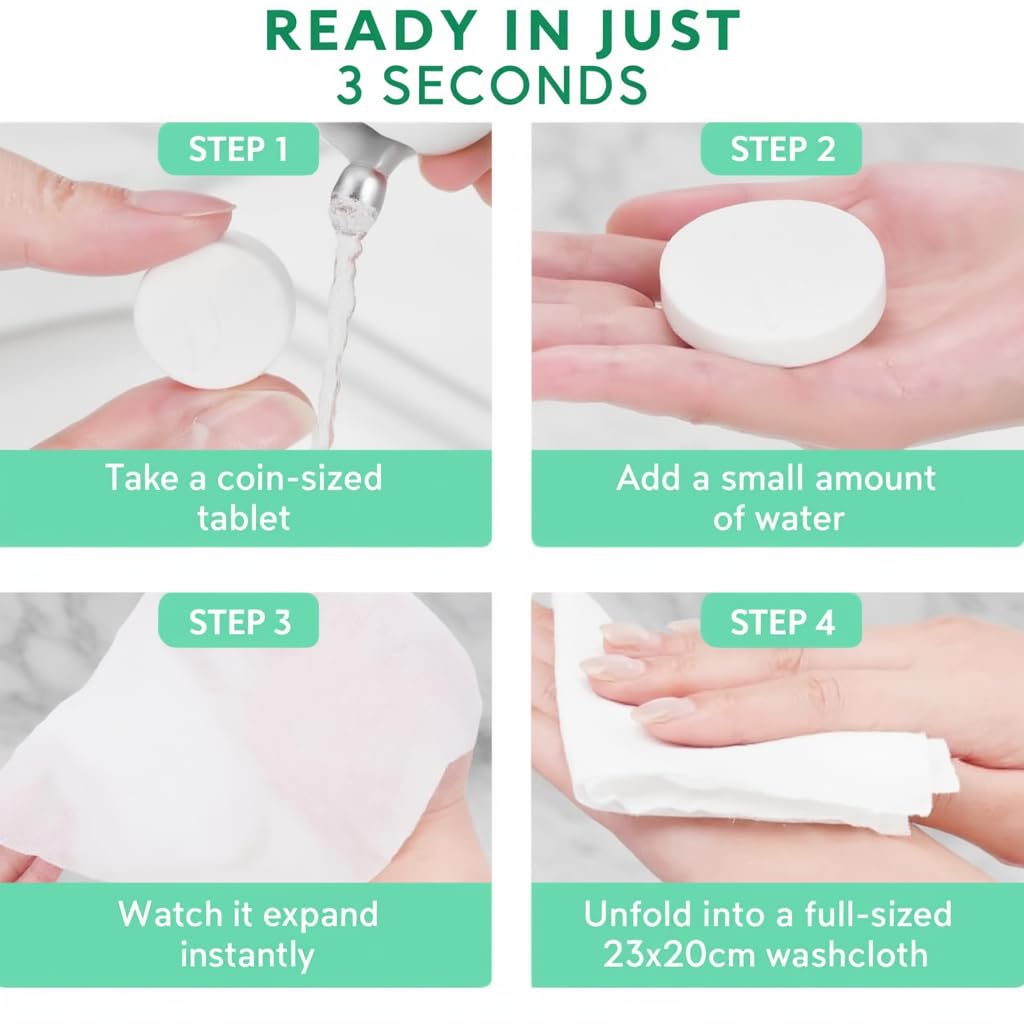 READY IN JUST
3 SECONDS

STEP 1

Take a coin-sized tablet

STEP 2

Add a small amount of water

STEP 3

Watch it expand instantly

STEP 4

Unfold into a full-sized 23x20cm washcloth