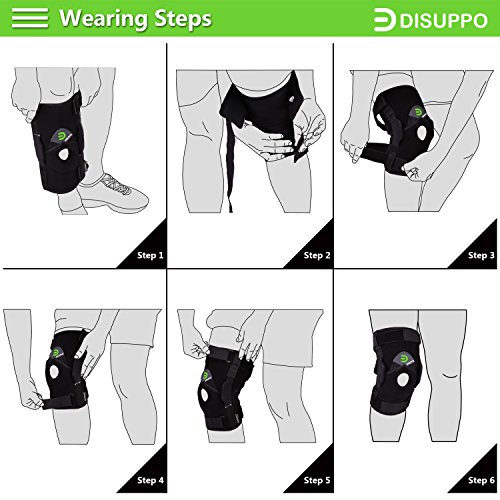 Wearing Steps

DISUPPO

Step 1

Step 2

Step 3

Step 4

Step 5

Step 6