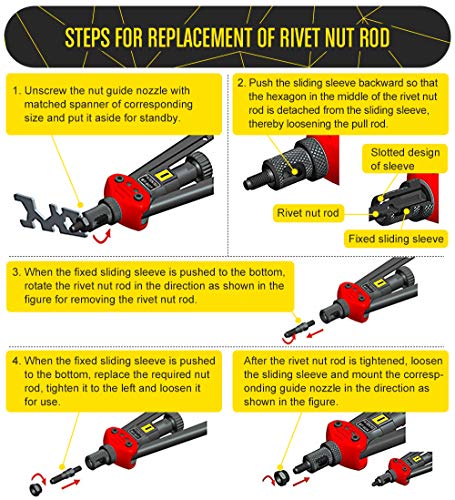 STEPS FOR REPLACEMENT OF RIVET NUT ROD

1. Unscrew the nut guide nozzle with matched spanner of corresponding size and put it aside for standby.

2. Push the sliding sleeve backward so that the hexagon in the middle of the rivet nut rod is detached from the sliding sleeve, thereby loosening the pull rod.

Slotted design of sleeve

Rivet nut rod

Fixed sliding sleeve

3. When the fixed sliding sleeve is pushed to the bottom, rotate the rivet nut rod in the direction as shown in the figure for removing the rivet nut rod.

4. When the fixed sliding sleeve is pushed to the bottom, replace the required nut rod, tighten it to the left and loosen it for use.

After the rivet nut rod is tightened, loosen the sliding sleeve and mount the corresponding guide nozzle in the direction as shown in the figure.