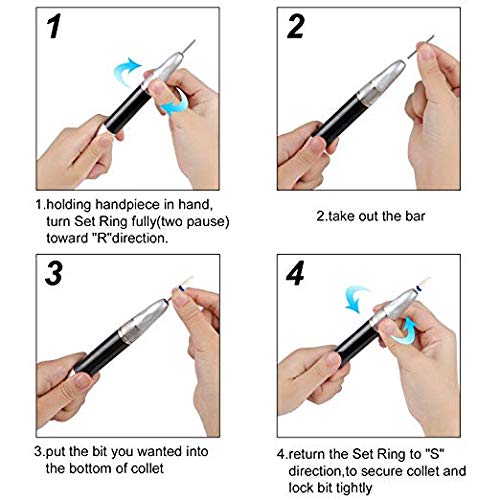 1

1.holding handpiece in hand, turn Set Ring fully(two pause) toward "R"direction.

2

2.take out the bar

3

3.put the bit you wanted into the bottom of collet

4

4.return the Set Ring to "S" direction,to secure collet and lock bit tightly