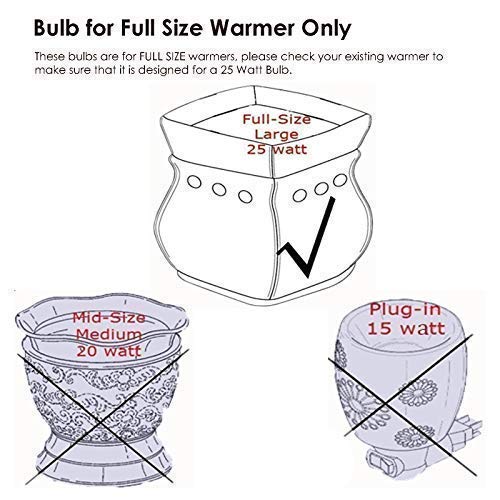 Bulb for Full Size Warmer Only

These bulbs are for FULL SIZE warmers, please check your existing warmer to make sure that it is designed for a 25 Watt Bulb.

Full-Size
Large
25 watt

Mid-Size
Medium
20 watt

Plug-in
15 watt