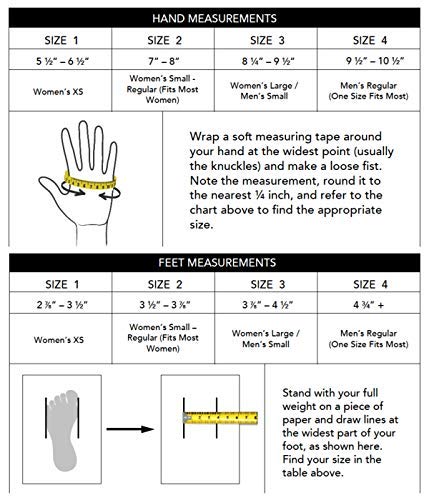 HAND MEASUREMENTS

| SIZE 1 | SIZE 2 | SIZE 3 | SIZE 4 |
|---|---|---|---|
| 5 ½" – 6 ½" | 7" – 8" | 8 ¼" – 9 ½" | 9 ½" – 10 ½" |
| Women's XS | Women's Small - Regular (Fits Most Women) | Women's Large / Men's Small | Men's Regular (One Size Fits Most) |

Wrap a soft measuring tape around your hand at the widest point (usually the knuckles) and make a loose fist. Note the measurement, round it to the nearest ¼ inch, and refer to the chart above to find the appropriate size.

FEET MEASUREMENTS

| SIZE 1 | SIZE 2 | SIZE 3 | SIZE 4 |
|---|---|---|---|
| 2 ⅞" – 3 ½" | 3 ½" – 3 ⅞" | 3 ⅞" – 4 ½" | 4 ¾" + |
| Women's XS | Women's Small – Regular (Fits Most Women) | Women's Large / Men's Small | Men's Regular (One Size Fits Most) |

Stand with your full weight on a piece of paper and draw lines at the widest part of your foot, as shown here. Find your size in the table above.