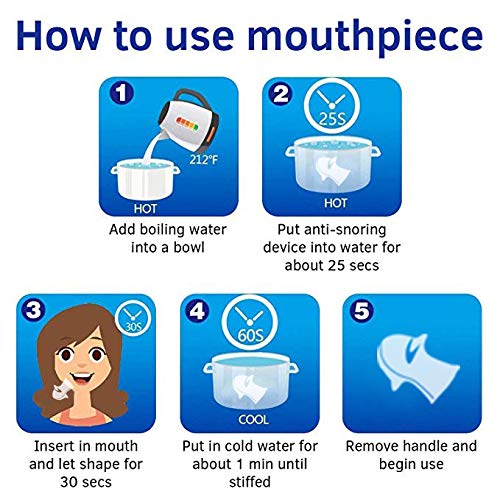 How to use mouthpiece

1
212°F
HOT
Add boiling water into a bowl

2
25S
HOT
Put anti-snoring device into water for about 25 secs

3
30S
Insert in mouth and let shape for 30 secs

4
60S
COOL
Put in cold water for about 1 min until stiffed

5
Remove handle and begin use