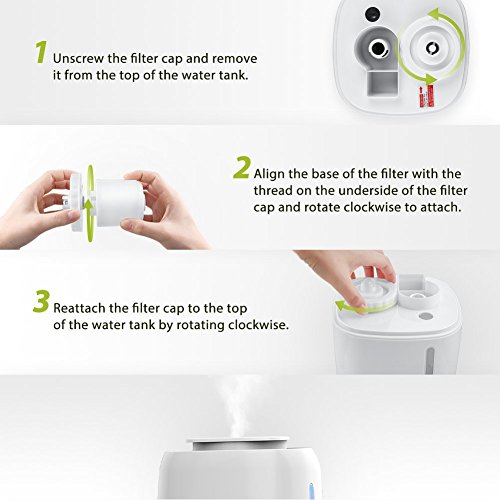 1 Unscrew the filter cap and remove it from the top of the water tank.

2 Align the base of the filter with the thread on the underside of the filter cap and rotate clockwise to attach.

3 Reattach the filter cap to the top of the water tank by rotating clockwise.