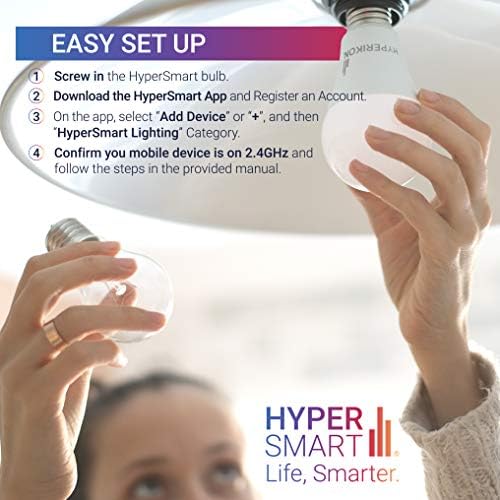 EASY SET UP

1 Screw in the HyperSmart bulb.

2 Download the HyperSmart App and Register an Account.

3 On the app, select "Add Device" or "+", and then "HyperSmart Lighting" Category.

4 Confirm you mobile device is on 2.4GHz and follow the steps in the provided manual.

HYPERIKON

HYPER SMART
Life, Smarter.