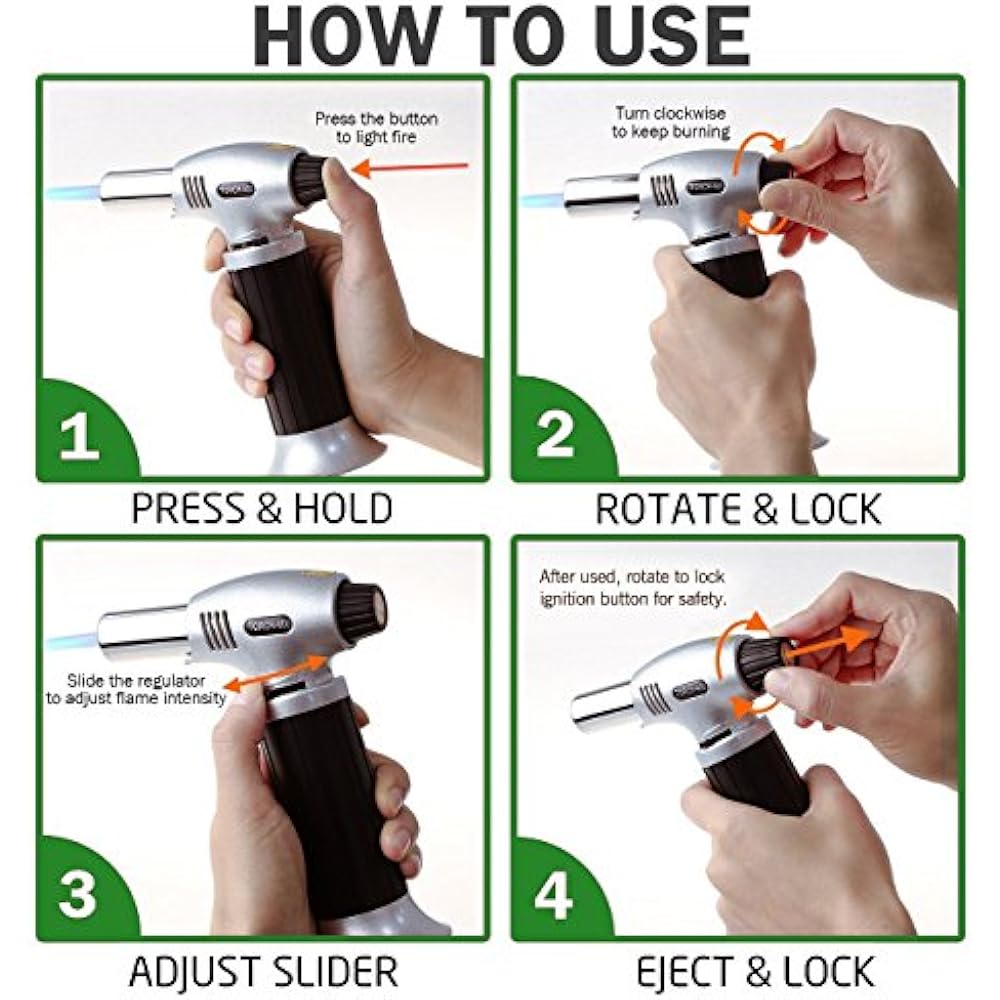 HOW TO USE

Press the button to light fire

1

PRESS & HOLD

Turn clockwise to keep burning

2

ROTATE & LOCK

Slide the regulator to adjust flame intensity

3

ADJUST SLIDER

After used, rotate to lock ignition button for safety.

4

EJECT & LOCK