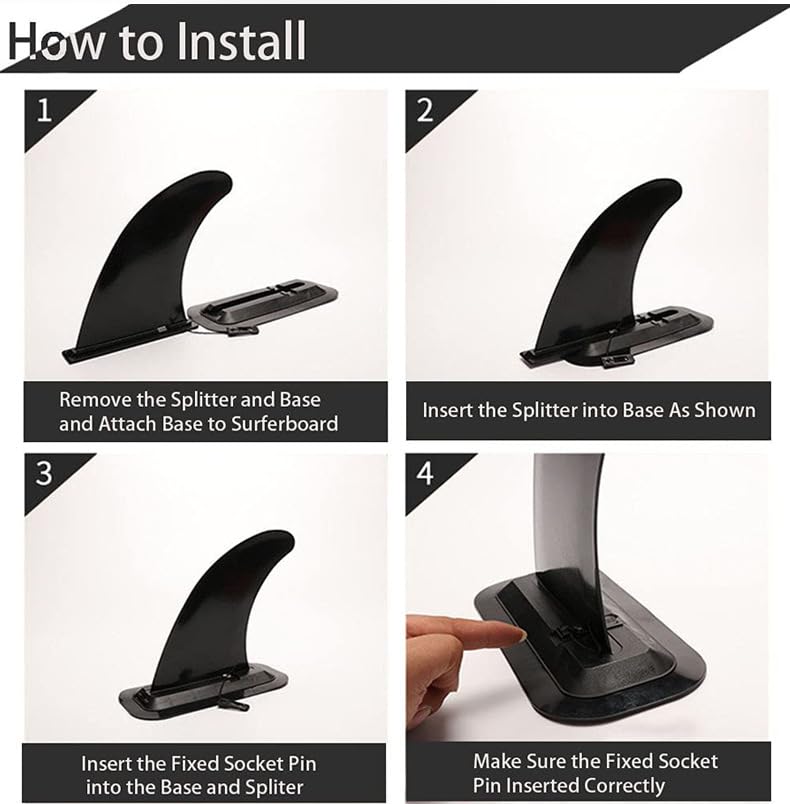 How to Install

1

Remove the Splitter and Base and Attach Base to Surferboard

2

Insert the Splitter into Base As Shown

3

Insert the Fixed Socket Pin into the Base and Spliter

4

Make Sure the Fixed Socket Pin Inserted Correctly