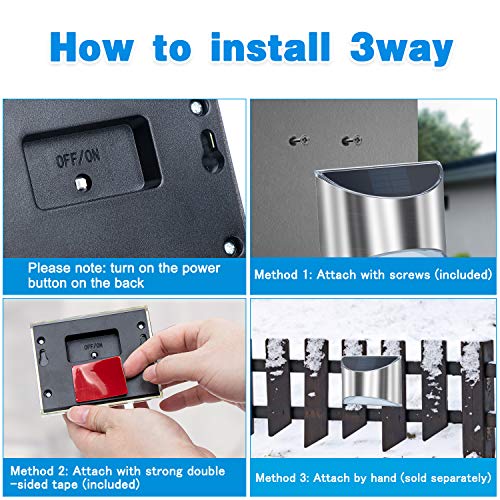 How to install 3way

OFF/ON

Please note: turn on the power button on the back

Method 1: Attach with screws (included)

OFF/ON

Method 2: Attach with strong double -sided tape (included)

Method 3: Attach by hand (sold separately)