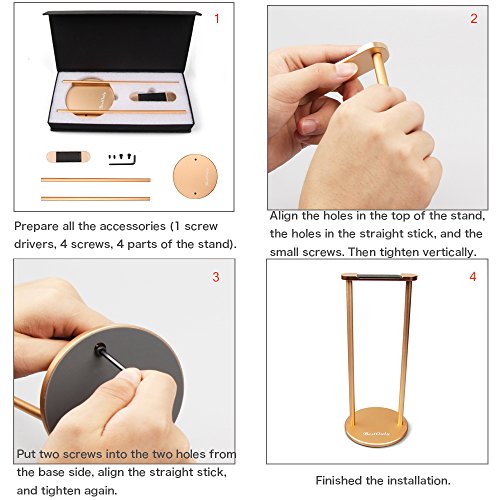 1

Prepare all the accessories (1 screw drivers, 4 screws, 4 parts of the stand).

2

Align the holes in the top of the stand, the holes in the straight stick, and the small screws. Then tighten vertically.

3

Put two screws into the two holes from the base side, align the straight stick, and tighten again.

4

BestOnly

Finished the installation.