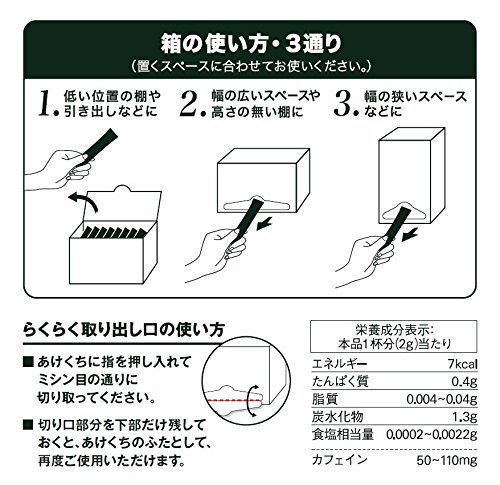 箱の使い方・3通り
（置くスペースに合わせてお使いください。）

1. 低い位置の棚や引き出しなどに

2. 幅の広いスペースや高さの無い棚に

3. 幅の狭いスペースなどに

らくらく取り出し口の使い方

■ あけくちに指を押し入れてミシン目の通りに切り取ってください。

■ 切り口部分を下部だけ残しておくと、あけくちのふたとして、再度ご使用いただけます。

| 栄養成分表示: 本品1杯分(2g)当たり | |
|---|---|
| エネルギー | 7kcal |
| たんぱく質 | 0.4g |
| 脂質 | 0.004~0.04g |
| 炭水化物 | 1.3g |
| 食塩相当量 | 0.0002~0.0022g |
| カフェイン | 50~110mg |