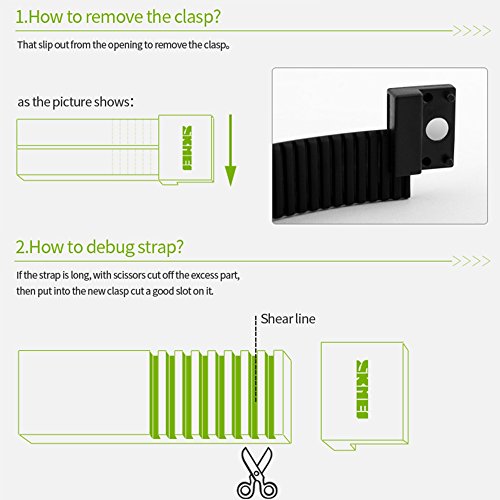 1.How to remove the clasp?

That slip out from the opening to remove the clasp。

as the picture shows:

SKMEI

2.How to debug strap?

If the strap is long, with scissors cut off the excess part, then put into the new clasp cut a good slot on it.

Shear line

SKMEI