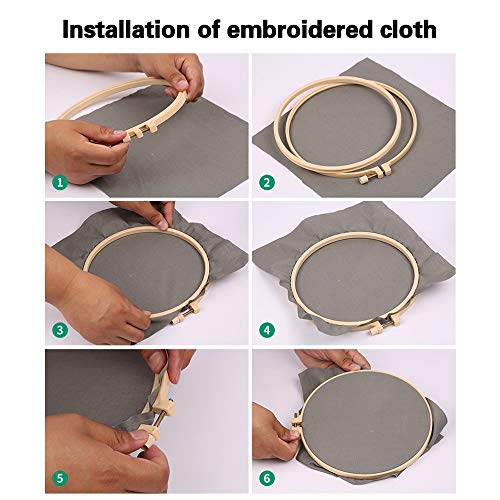 Installation of embroidered cloth

1

2

3

4

5

6