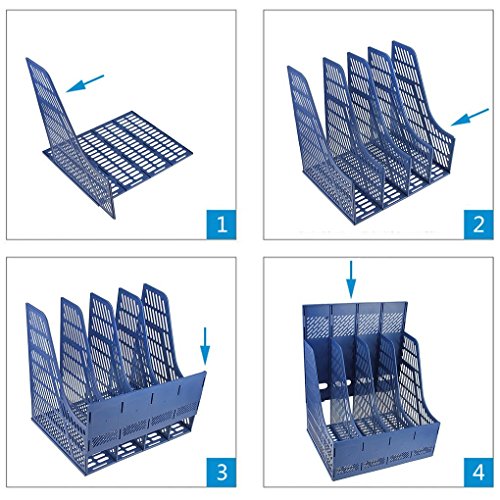 1

2

3

4