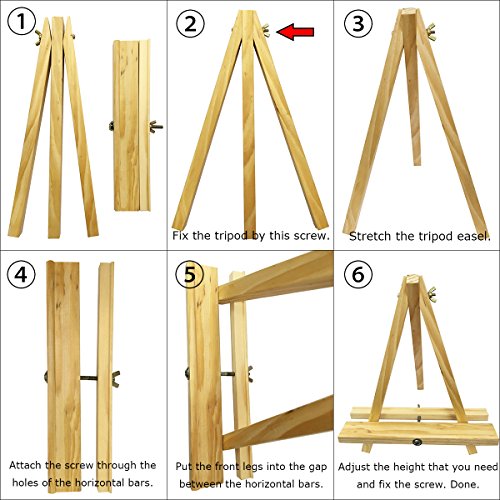 1

2

Fix the tripod by this screw.

3

Stretch the tripod easel.

4

Attach the screw through the holes of the horizontal bars.

5

Put the front legs into the gap between the horizontal bars.

6

Adjust the height that you need and fix the screw. Done.