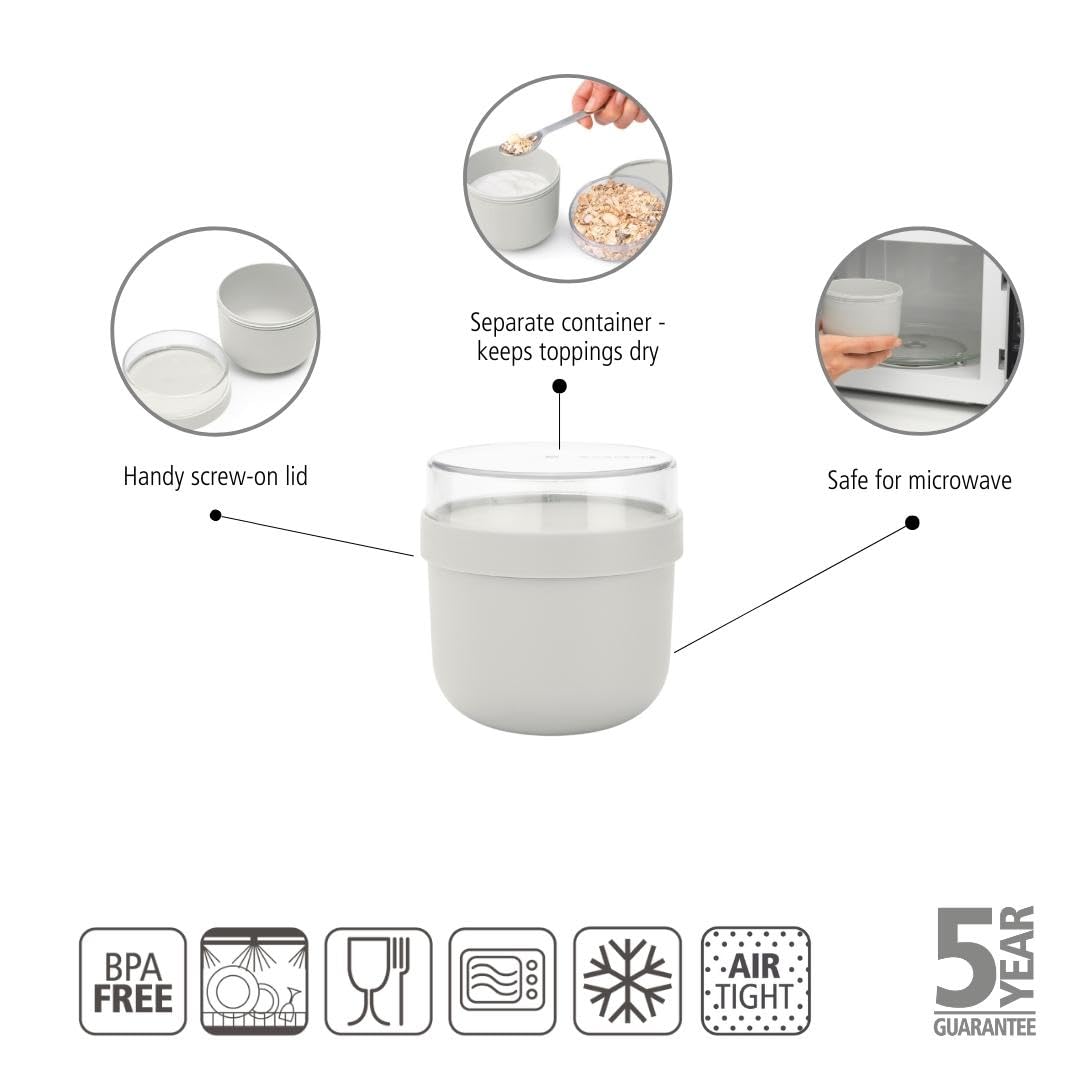 Separate container - keeps toppings dry

Handy screw-on lid

Safe for microwave

BPA FREE

AIR TIGHT

5 YEAR GUARANTEE