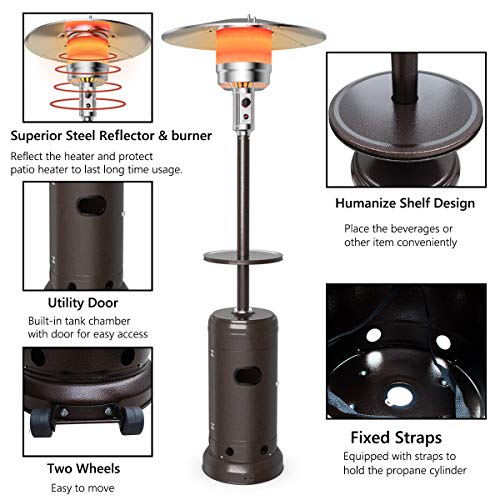 Superior Steel Reflector & burner

Reflect the heater and protect patio heater to last long time usage.

Utility Door

Built-in tank chamber with door for easy access

Two Wheels

Easy to move

Humanize Shelf Design

Place the beverages or other item conveniently

Fixed Straps

Equipped with straps to hold the propane cylinder