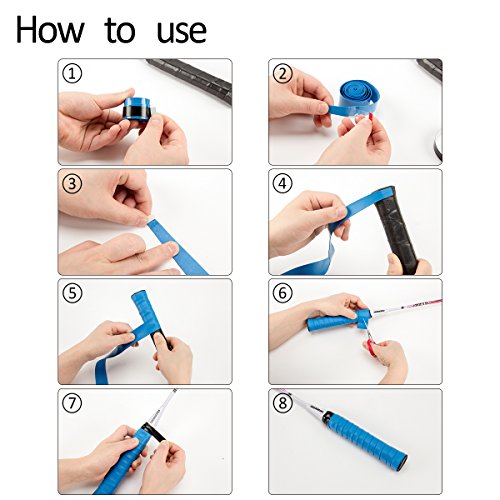 How to use

①

②

③

④

⑤

⑥

⑦

⑧