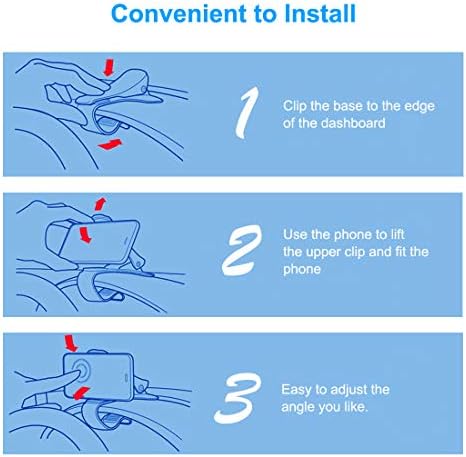 Convenient to Install

1

Clip the base to the edge of the dashboard

2

Use the phone to lift the upper clip and fit the phone

3

Easy to adjust the angle you like.