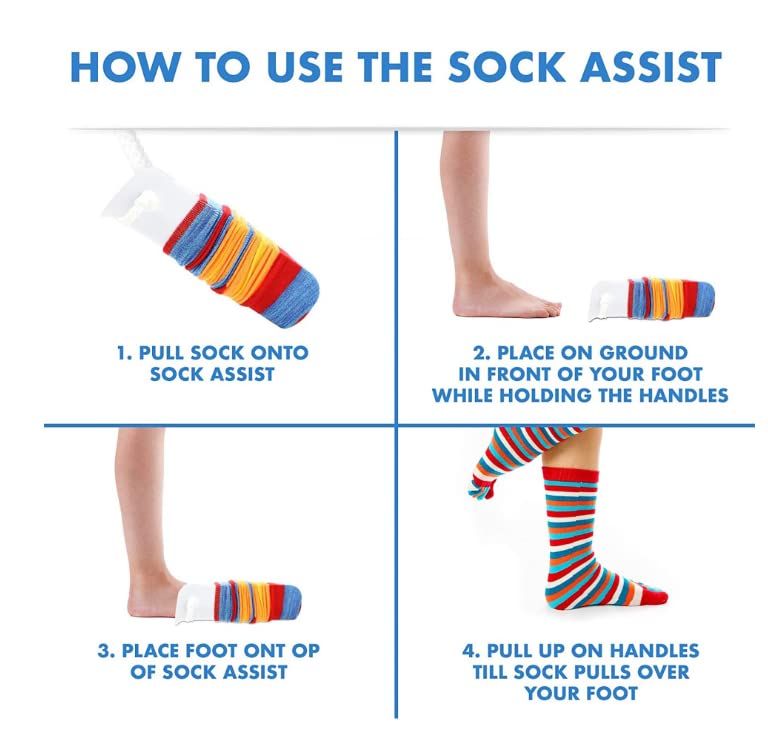 HOW TO USE THE SOCK ASSIST

1. PULL SOCK ONTO SOCK ASSIST

2. PLACE ON GROUND IN FRONT OF YOUR FOOT WHILE HOLDING THE HANDLES

3. PLACE FOOT ONT OP OF SOCK ASSIST

4. PULL UP ON HANDLES TILL SOCK PULLS OVER YOUR FOOT