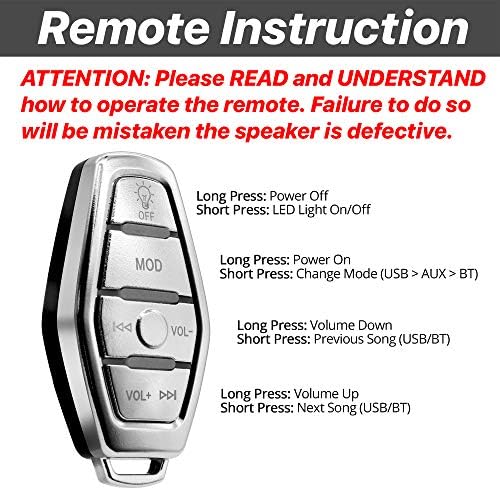 Remote Instruction

ATTENTION: Please READ and UNDERSTAND how to operate the remote. Failure to do so will be mistaken the speaker is defective.

OFF

MOD

VOL-

VOL+

Long Press: Power Off
Short Press: LED Light On/Off

Long Press: Power On
Short Press: Change Mode (USB > AUX > BT)

Long Press: Volume Down
Short Press: Previous Song (USB/BT)

Long Press: Volume Up
Short Press: Next Song (USB/BT)