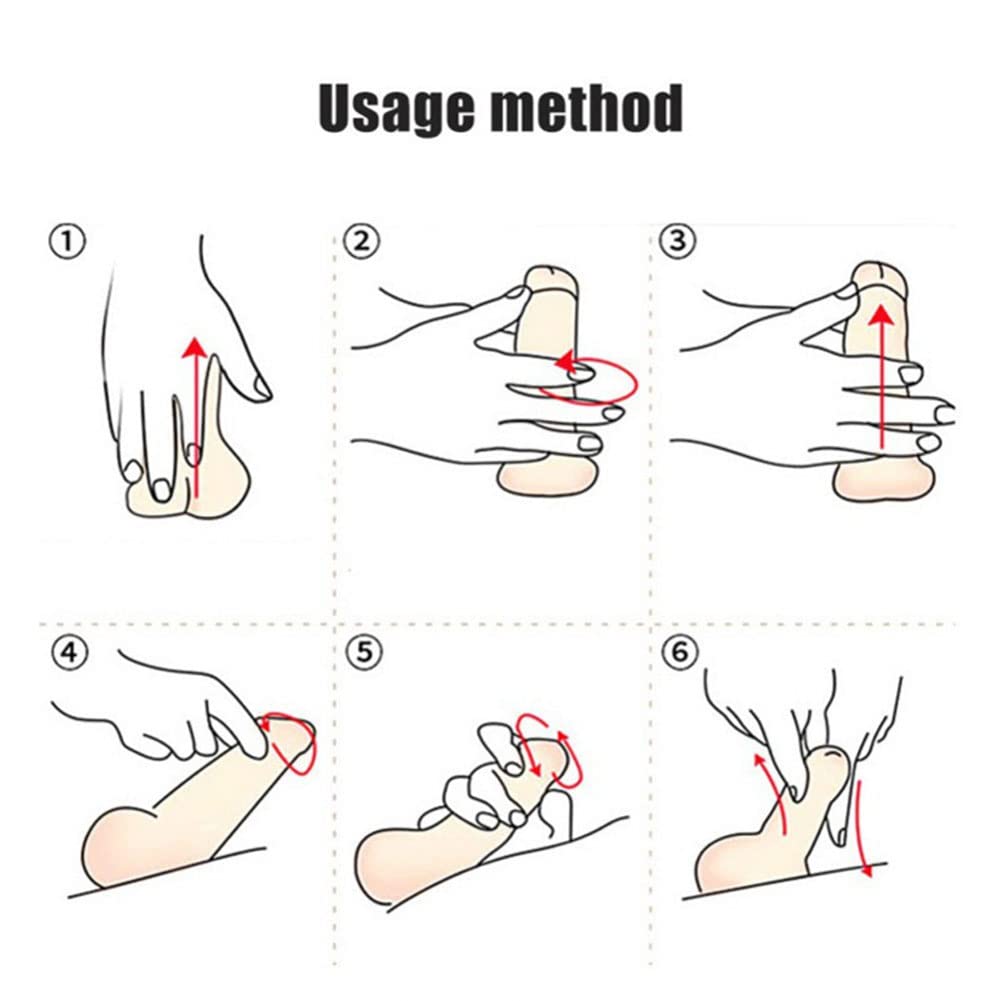 Usage method

①

②

③

④

⑤

⑥