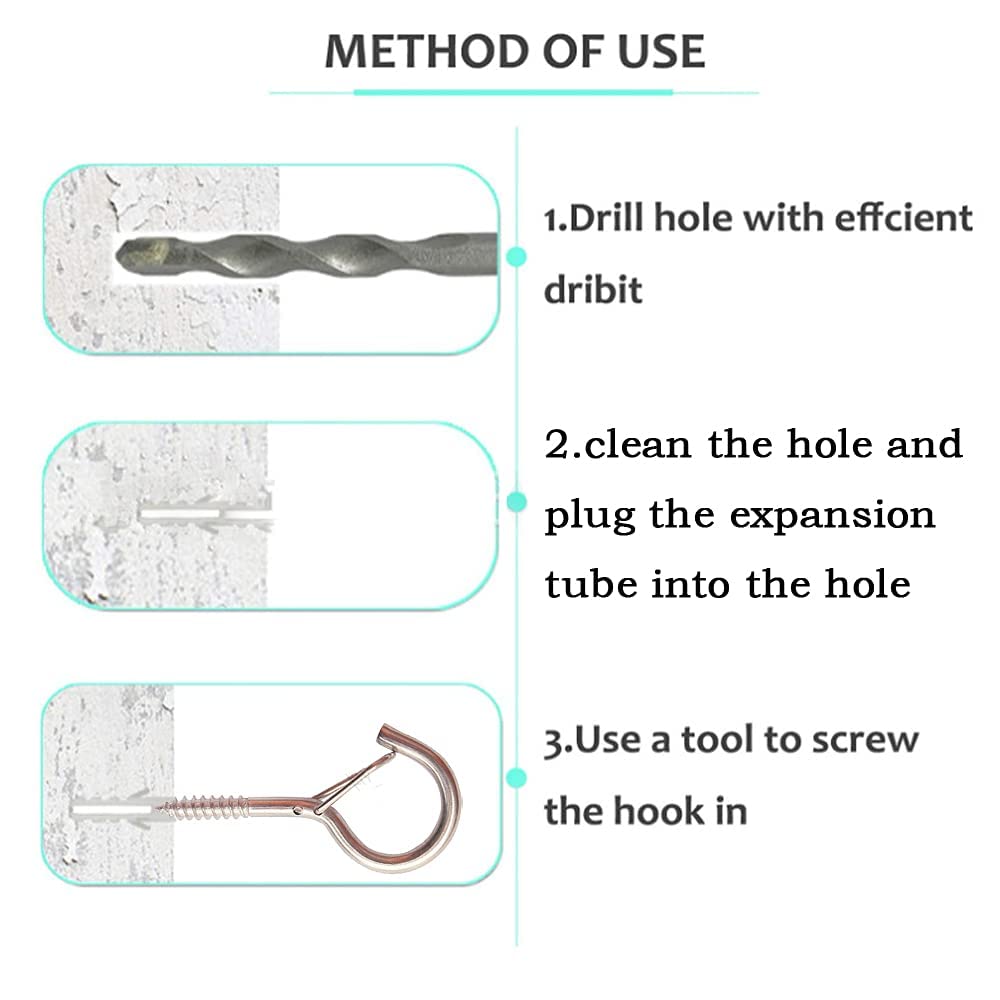 METHOD OF USE

1.Drill hole with effcient dribit

2.clean the hole and plug the expansion tube into the hole

3.Use a tool to screw the hook in