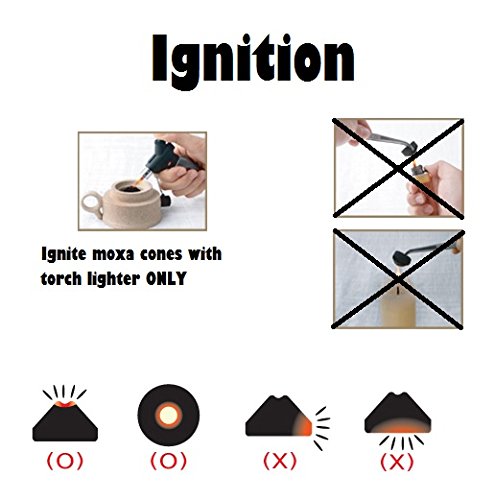 Ignition

Ignite moxa cones with torch lighter ONLY

(O) (O) (X) (X)