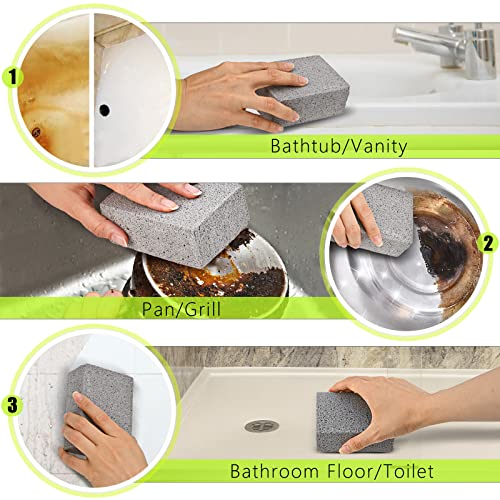 1
Bathtub/Vanity

Pan/Grill
2

3
Bathroom Floor/Toilet