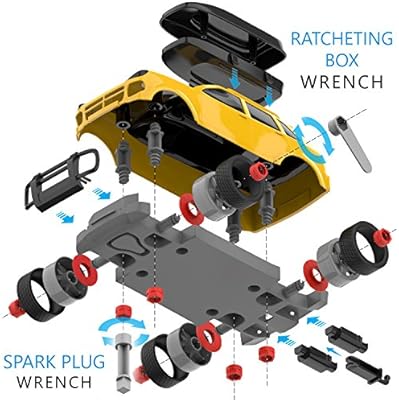 RATCHETING
BOX
WRENCH

SPARK PLUG
WRENCH