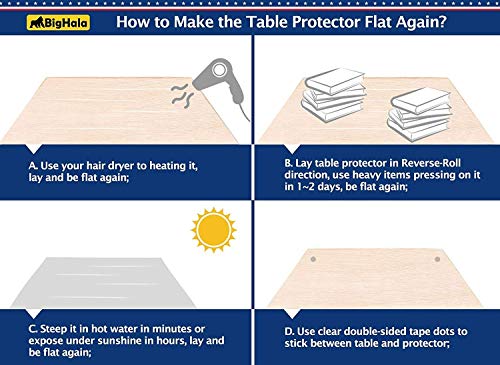 BigHala

How to Make the Table Protector Flat Again?

A. Use your hair dryer to heating it, lay and be flat again;

B. Lay table protector in Reverse-Roll direction, use heavy items pressing on it in 1~2 days, be flat again;

C. Steep it in hot water in minutes or expose under sunshine in hours, lay and be flat again;

D. Use clear double-sided tape dots to stick between table and protector;