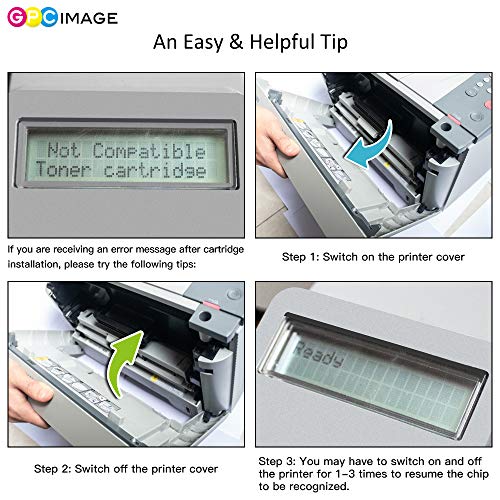 GPC IMAGE

An Easy & Helpful Tip

Not Compatible
Toner cartridge

If you are receiving an error message after cartridge installation, please try the following tips:

Step 1: Switch on the printer cover

Step 2: Switch off the printer cover

Ready

Step 3: You may have to switch on and off the printer for 1-3 times to resume the chip to be recognized.