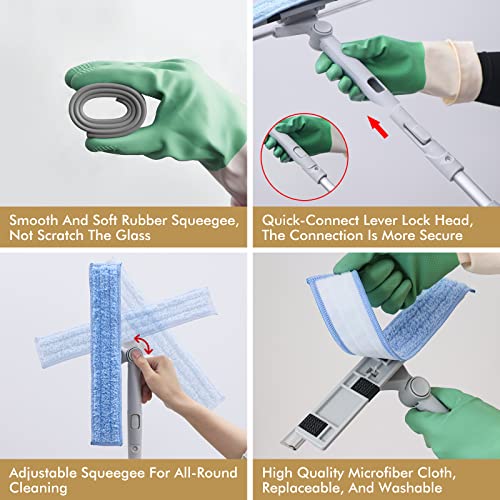 Smooth And Soft Rubber Squeegee, Not Scratch The Glass

Quick-Connect Lever Lock Head, The Connection Is More Secure

Adjustable Squeegee For All-Round Cleaning

High Quality Microfiber Cloth, Replaceable, And Washable