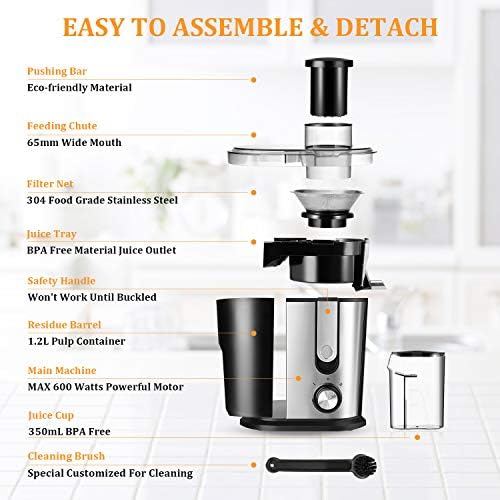 EASY TO ASSEMBLE & DETACH

Pushing Bar
Eco-friendly Material

Feeding Chute
65mm Wide Mouth

Filter Net
304 Food Grade Stainless Steel

Juice Tray
BPA Free Material Juice Outlet

Safety Handle
Won't Work Until Buckled

Residue Barrel
1.2L Pulp Container

Main Machine
MAX 600 Watts Powerful Motor

Juice Cup
350mL BPA Free

Cleaning Brush
Special Customized For Cleaning