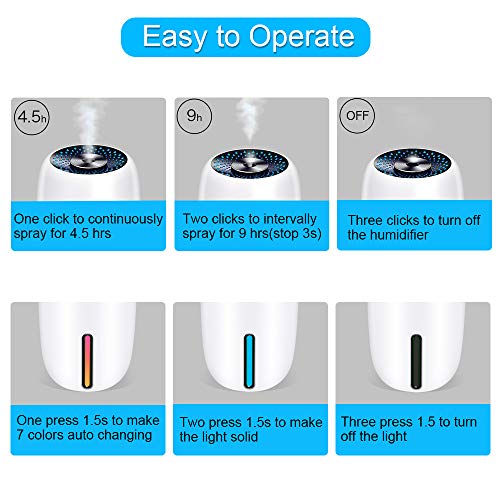 Easy to Operate

4.5h

One click to continuously spray for 4.5 hrs

9h

Two clicks to intervally spray for 9 hrs(stop 3s)

OFF

Three clicks to turn off the humidifier

One press 1.5s to make 7 colors auto changing

Two press 1.5s to make the light solid

Three press 1.5 to turn off the light