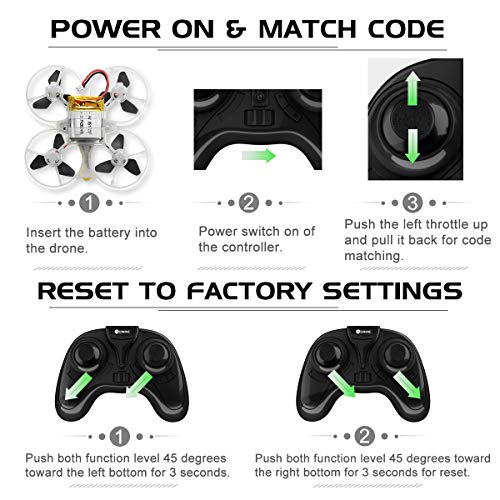 POWER ON & MATCH CODE

1

Insert the battery into the drone.

2

Power switch on of the controller.

3

Push the left throttle up and pull it back for code matching.

RESET TO FACTORY SETTINGS

1

Push both function level 45 degrees toward the left bottom for 3 seconds.

2

Push both function level 45 degrees toward the right bottom for 3 seconds for reset.