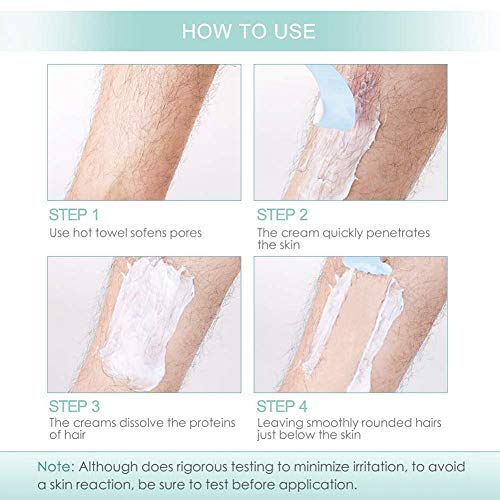 HOW TO USE

STEP 1
Use hot towel sofens pores

STEP 2
The cream quickly penetrates the skin

STEP 3
The creams dissolve the proteins of hair

STEP 4
Leaving smoothly rounded hairs just below the skin

Note: Although does rigorous testing to minimize irritation, to avoid a skin reaction, be sure to test before application.