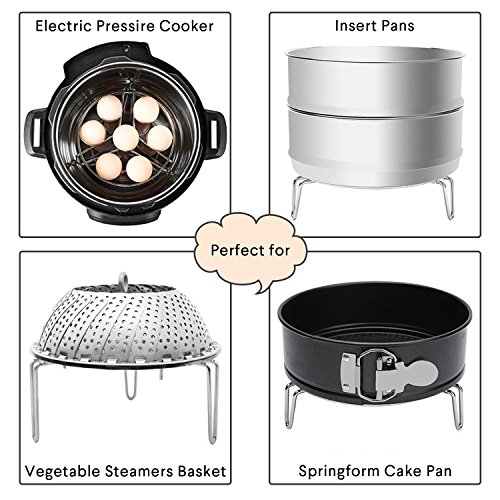 Electric Pressire Cooker

Insert Pans

Perfect for

Vegetable Steamers Basket

Springform Cake Pan