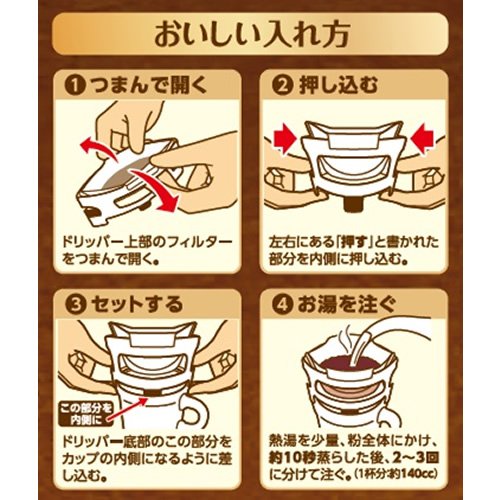 おいしい入れ方

❶ つまんで開く

ドリッパー上部のフィルターをつまんで開く。

❷ 押し込む

左右にある「押す」と書かれた部分を内側に押し込む。

❸ セットする

この部分を内側に

ドリッパー底部のこの部分をカップの内側になるように差し込む。

❹ お湯を注ぐ

熱湯を少量、粉全体にかけ、約10秒蒸らした後、2〜3回に分けて注ぐ。(1杯分:約140cc)