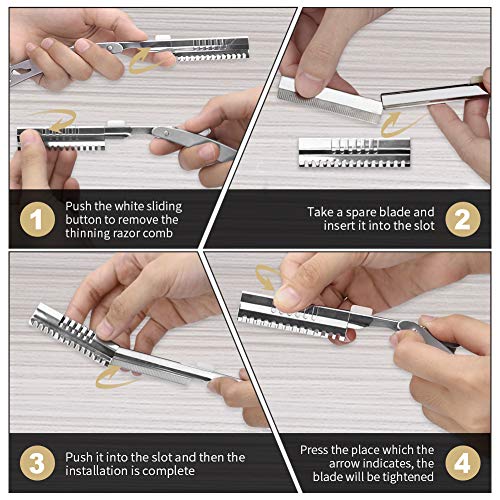 1 Push the white sliding button to remove the thinning razor comb

Take a spare blade and insert it into the slot 2

3 Push it into the slot and then the installation is complete

Press the place which the arrow indicates, the blade will be tightened 4