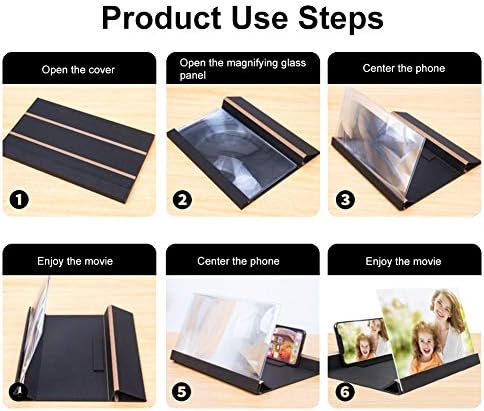 Product Use Steps

Open the cover

1

Open the magnifying glass panel

2

Center the phone

3

Enjoy the movie

4

Center the phone

5

Enjoy the movie

6